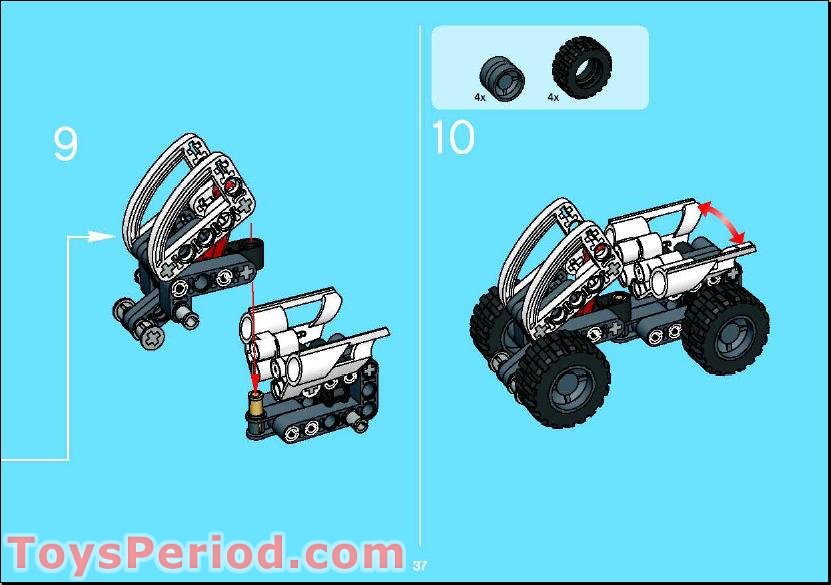 9

4x

4x

10

ToysPeriod.com

37