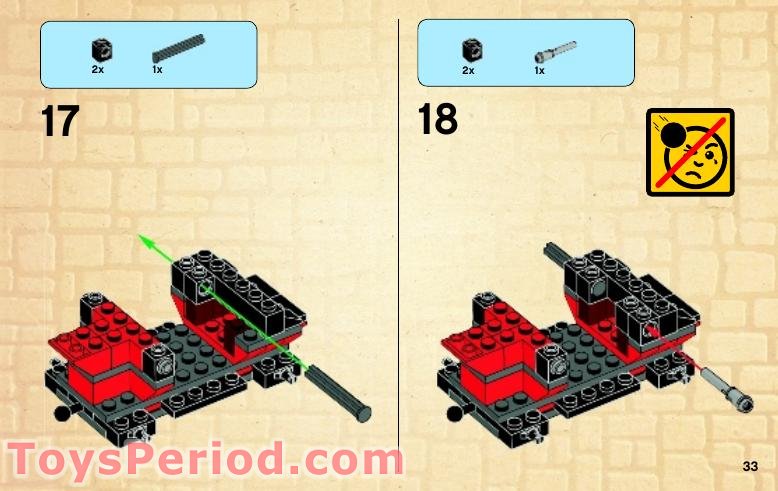 2x
1x

17

2x
1x

18

ToysPeriod.com

33