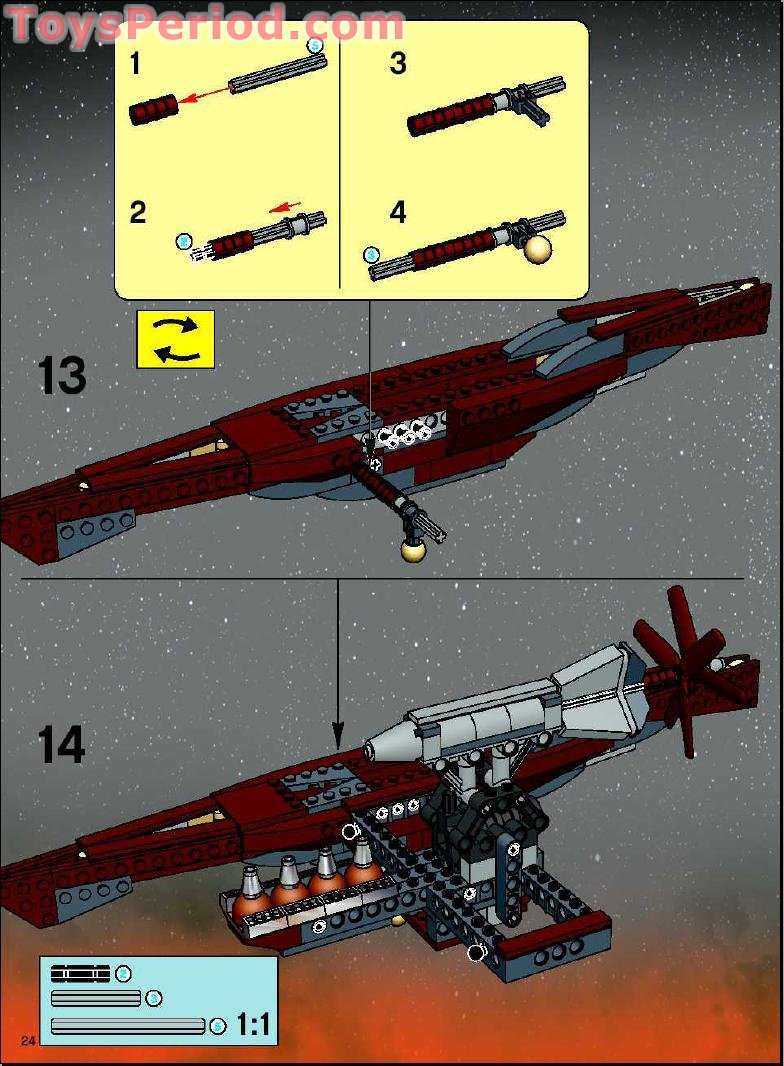 ToysPeriod.com

1

3

2

4

13

14

1:1

24