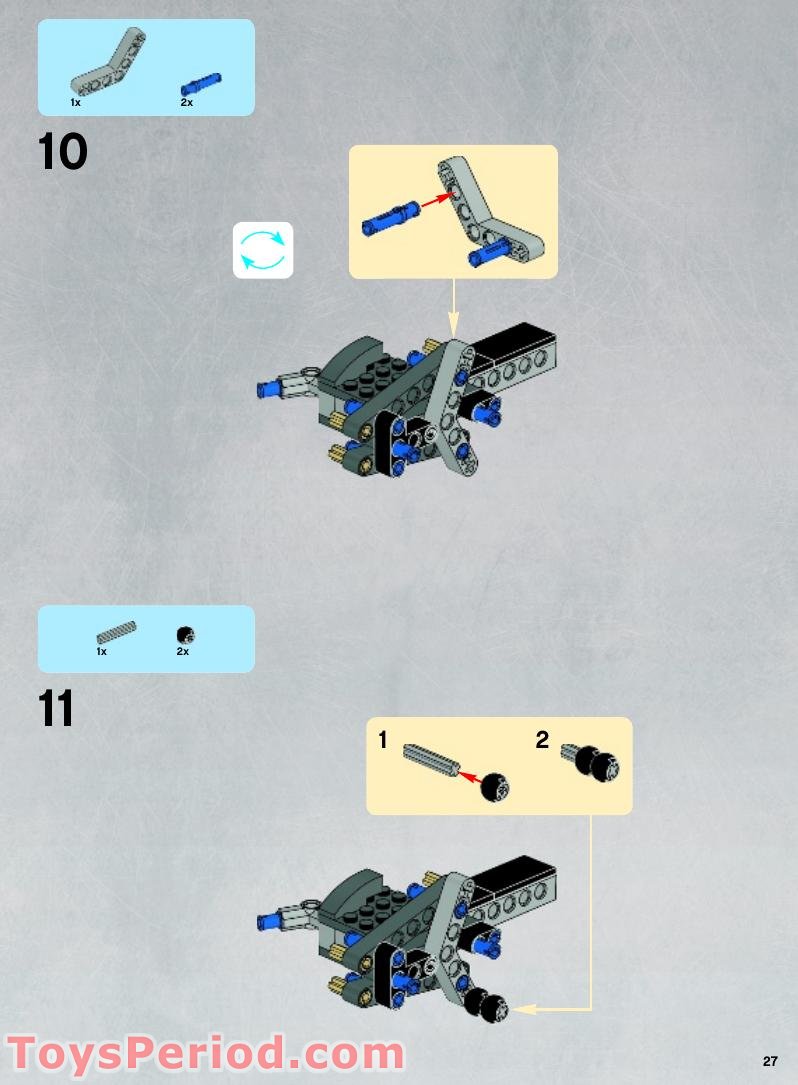 1x 2x

10

1x 2x

11

1 2

ToysPeriod.com

27