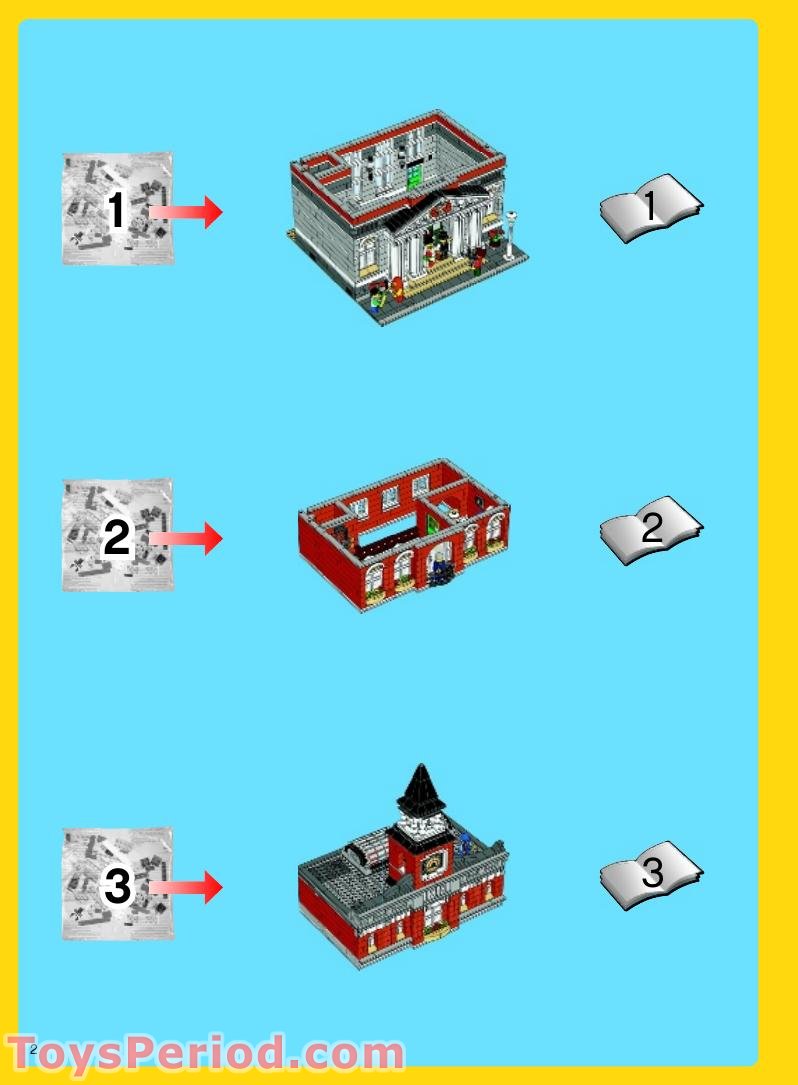 1

1

2

2

3

3

2

ToysPeriod.com