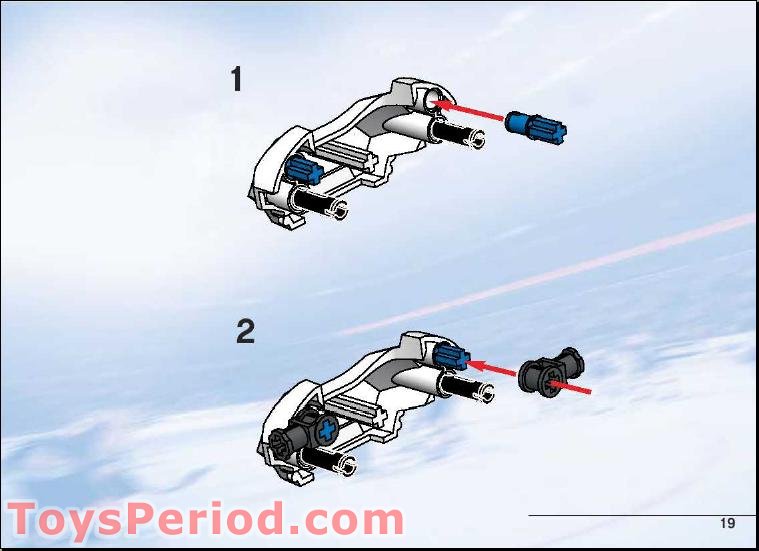 1

2

ToysPeriod.com

19