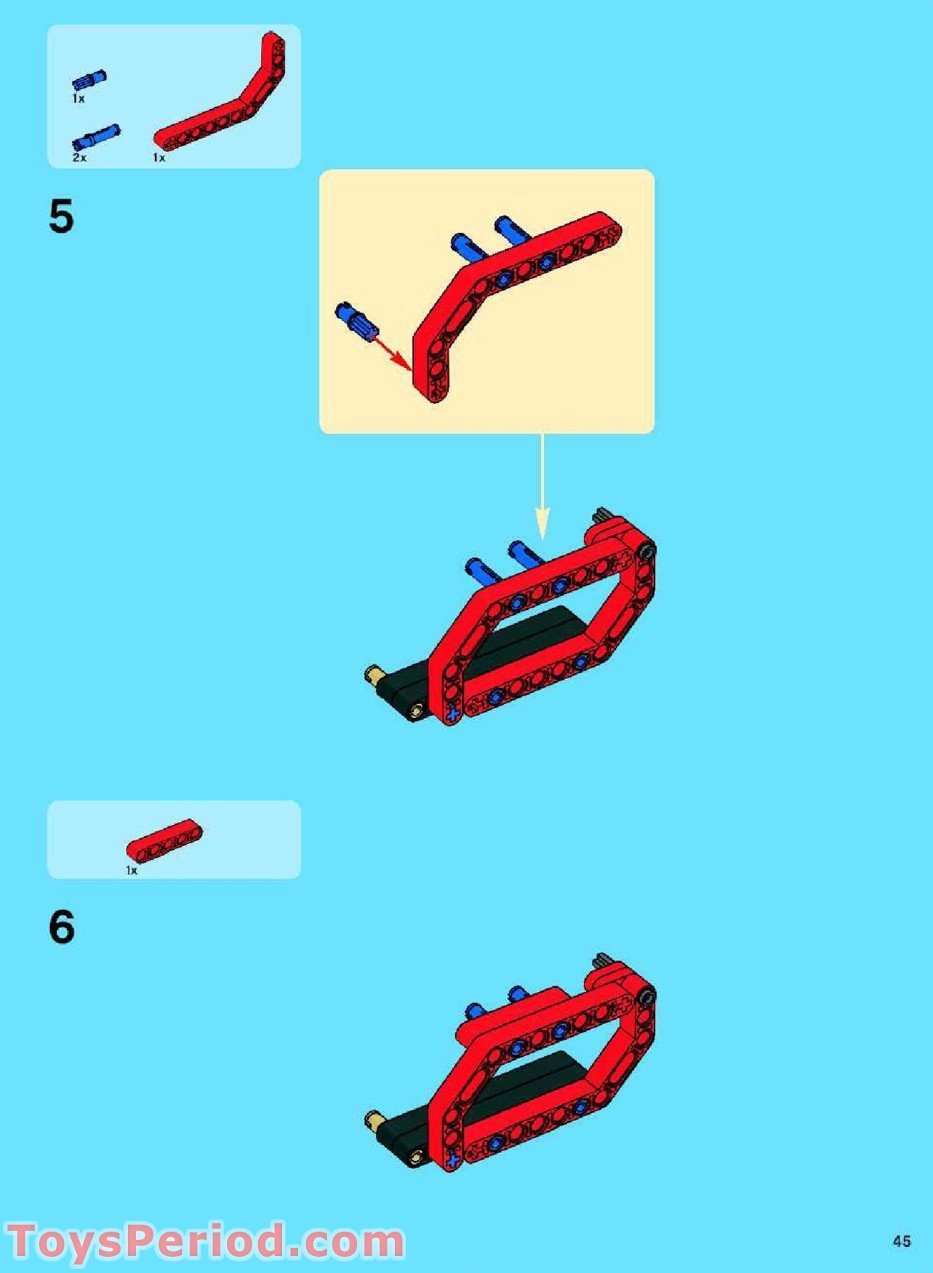 1x

2x

1x

5

1x

6

ToysPeriod.com

45