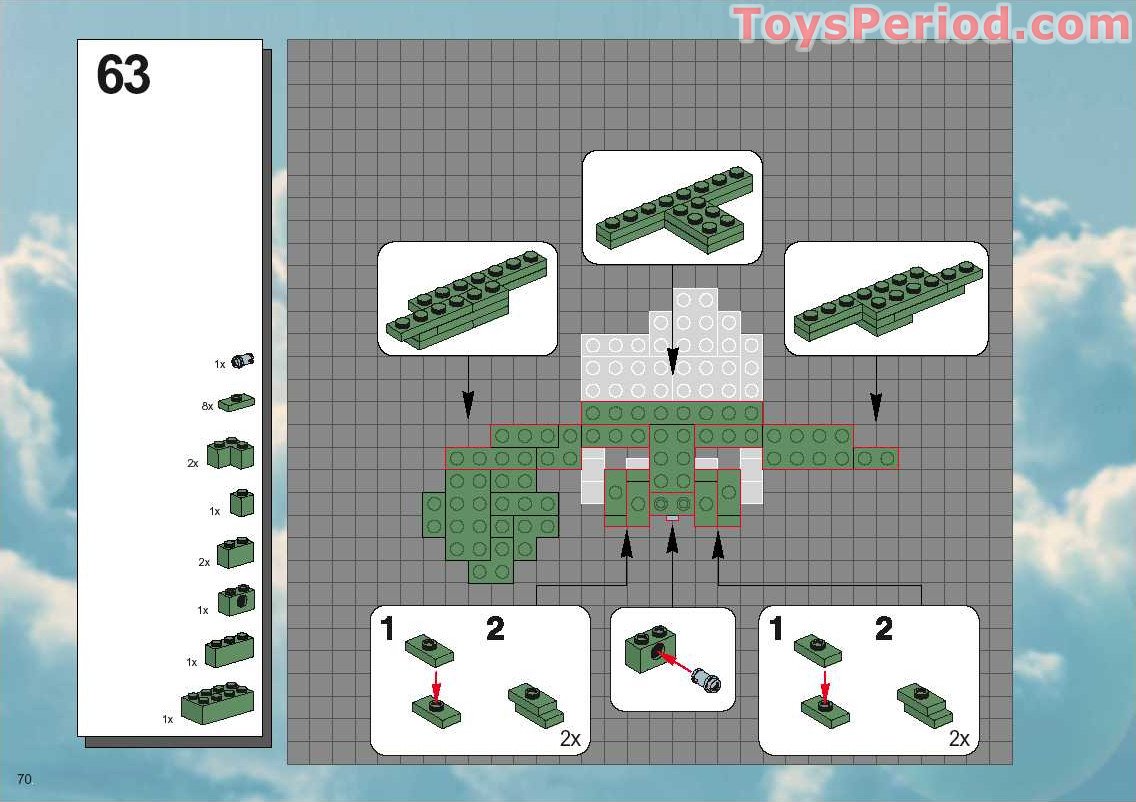 ToysPeriod.com

63

1x
8x
2x
1x
2x
1x
1x
1x

1 2
2x

1 2
2x

70