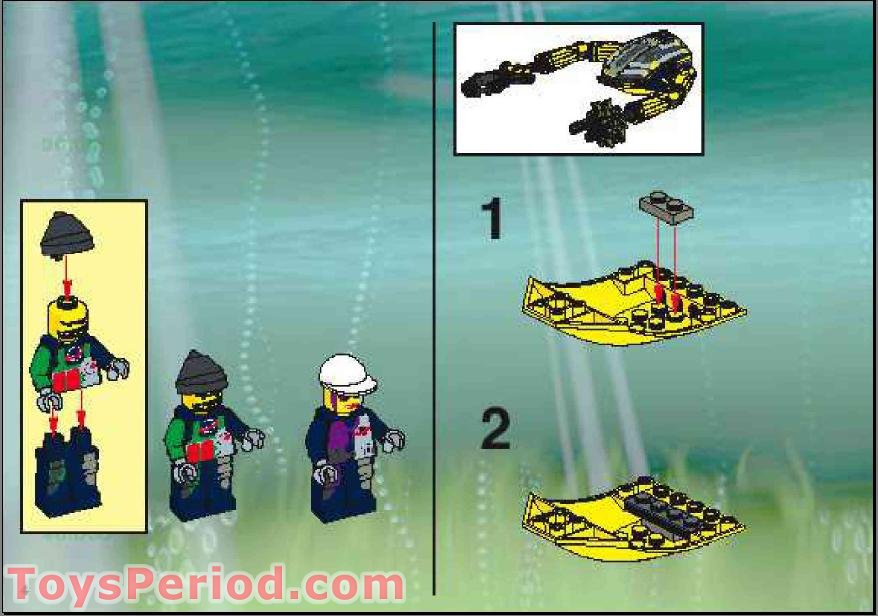 1

2

ToysPeriod.com