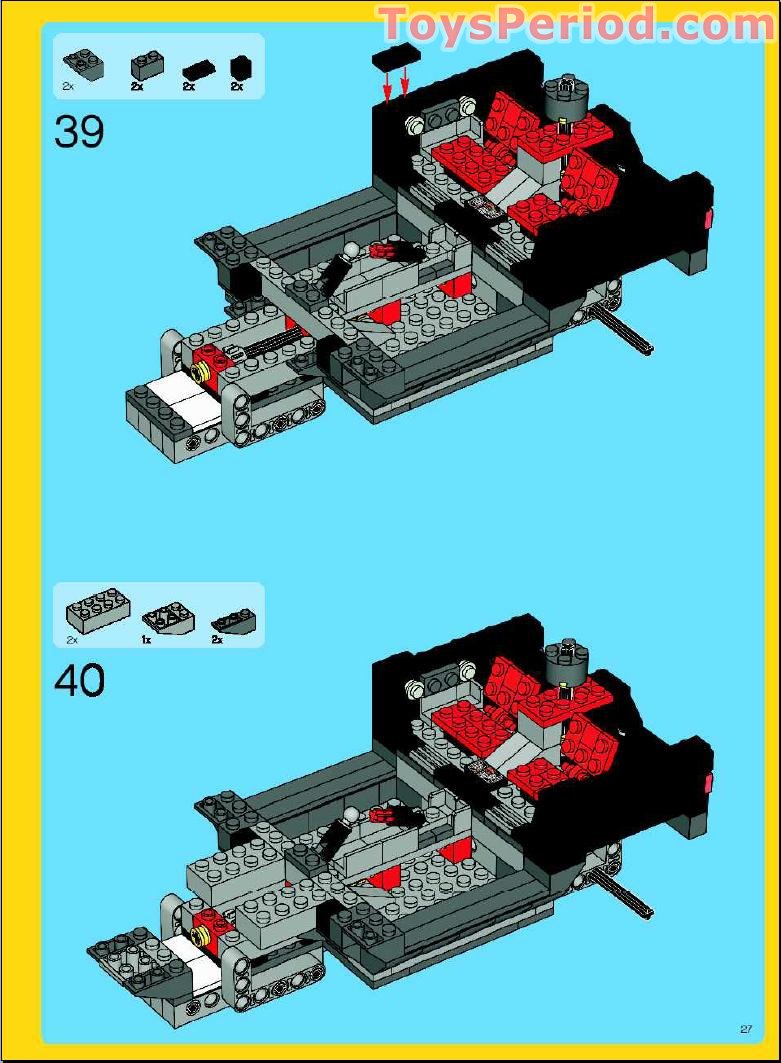 ToysPeriod.com

2x 2x 2x 2x

39

2x 1x 2x

40

27