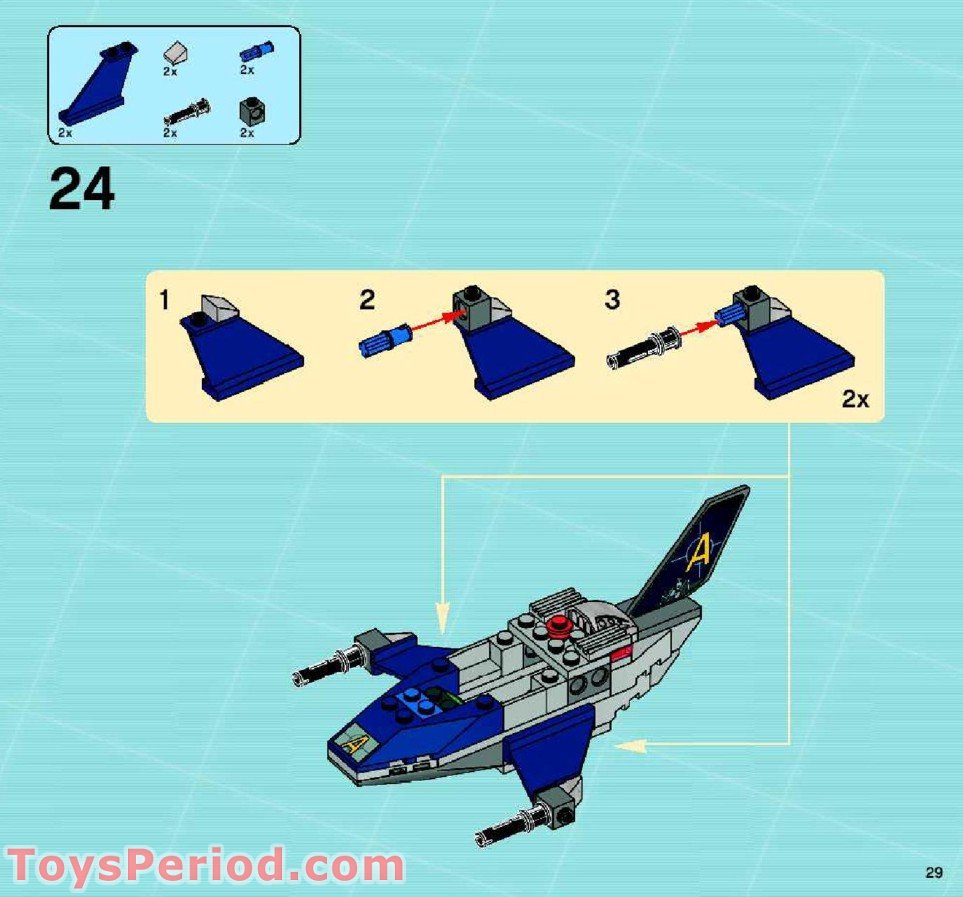 2x
2x
2x
2x
2x

24

1
2
3
2x

A
A

ToysPeriod.com

29